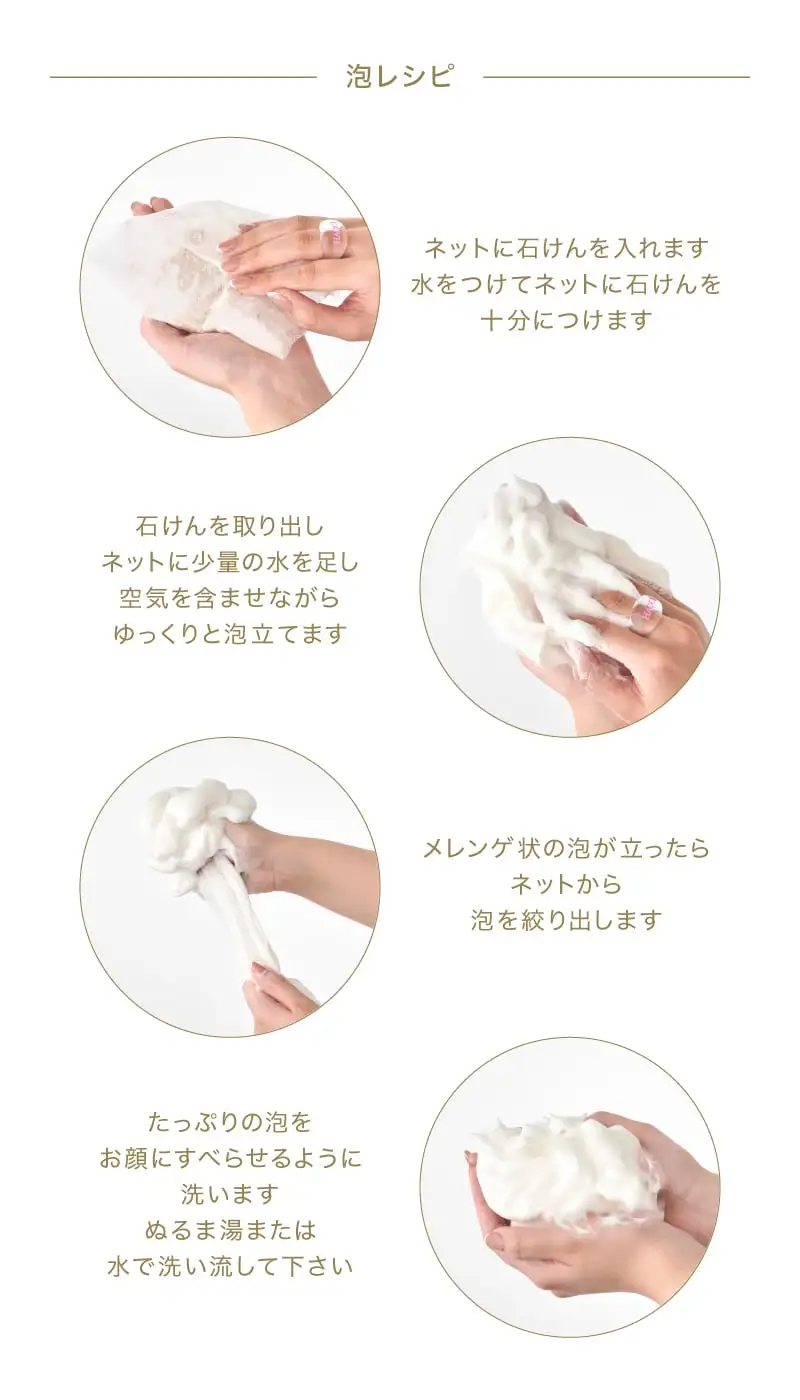 泡レシピ

ネットに石けんを入れます
水をつけてネットに石けんを
十分につけます

石けんを取り出し
ネットに少量の水を足し
空気を含ませながら
ゆっくりと泡立てます

メレンゲ状の泡が立ったら
ネットから
泡を絞り出します

たっぷりの泡を
お顔にすべらせるように
洗います
ぬるま湯または
水で洗い流して下さい